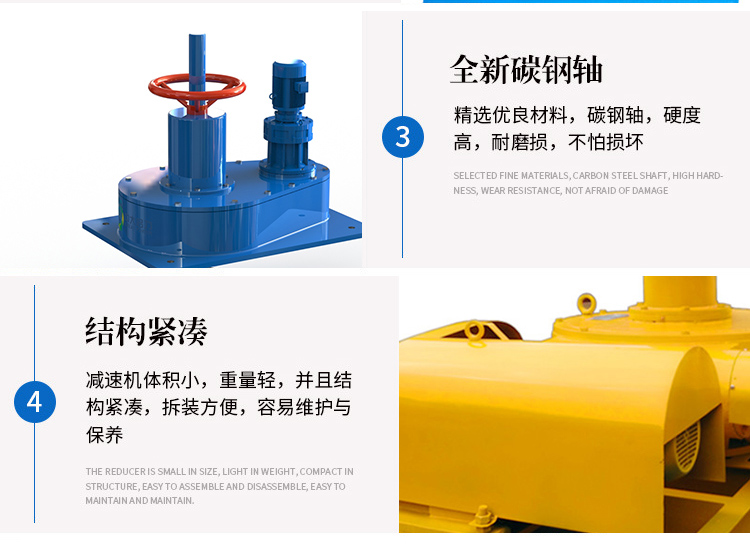 3

全新碳钢轴

精选优良材料，碳钢轴，硬度高，耐磨损，不怕损坏

SELECTED FINE MATERIALS, CARBON STEEL SHAFT, HIGH HARDNESS, WEAR RESISTANCE, NOT AFRAID OF DAMAGE

4

结构紧凑

减速机体积小，重量轻，并且结构紧凑，拆装方便，容易维护与保养

THE REDUCER IS SMALL IN SIZE, LIGHT IN WEIGHT, COMPACT IN STRUCTURE, EASY TO ASSEMBLE AND DISASSEMBLE, EASY TO MAINTAIN AND MAINTAIN.